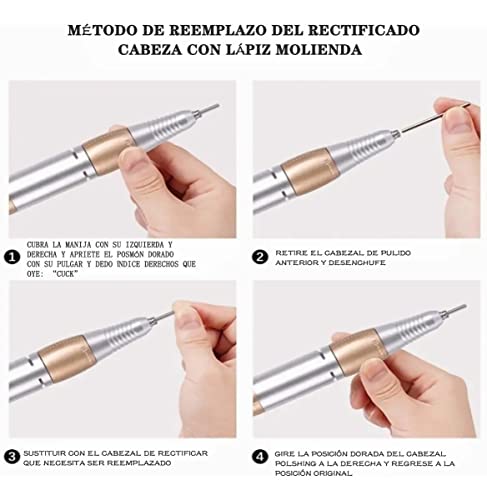 MÉTODO DE REEMPLAZO DEL RECTIFICADO CABEZA CON LÁPIZ MOLIENDA

1 CUBRA LA MANIJA CON SU IZQUIERDA Y DERECHA Y APRIETE EL POSMÓN DORADO CON SU PULGAR Y DEDO ÍNDICE DERECHOS QUE OYE: "CUCK"

2 RETIRE EL CABEZAL DE PULIDO ANTERIOR Y DESENCHUFE

3 SUSTITUIR CON EL CABEZAL DE RECTIFICAR QUE NECESITA SER REEMPLAZADO

4 GIRE LA POSICIÓN DORADA DEL CABEZAL POLSHING A LA DERECHA Y REGRESE A LA POSICIÓN ORIGINAL