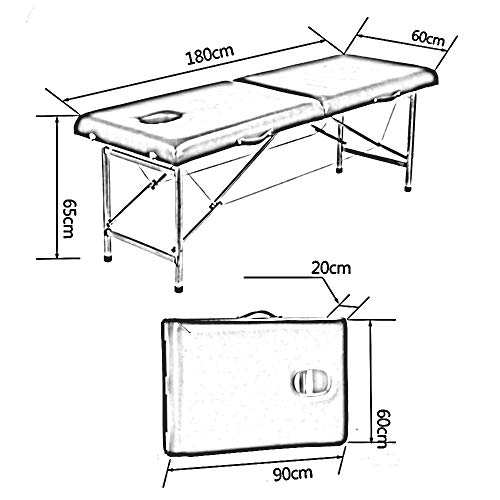 180cm
60cm
65cm
20cm
60cm
90cm