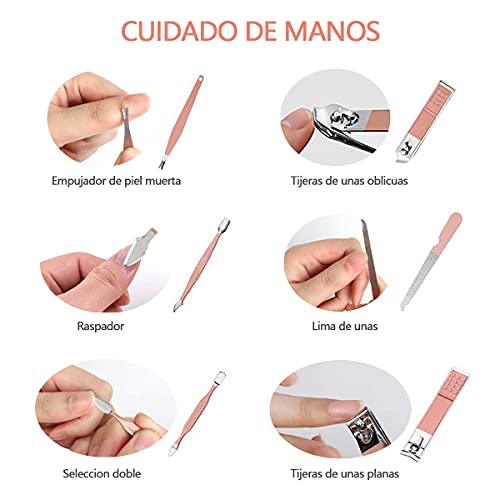 CUIDADO DE MANOS

Empujador de piel muerta

Tijeras de unas oblicuas

Raspador

Lima de unas

Seleccion doble

Tijeras de unas planas