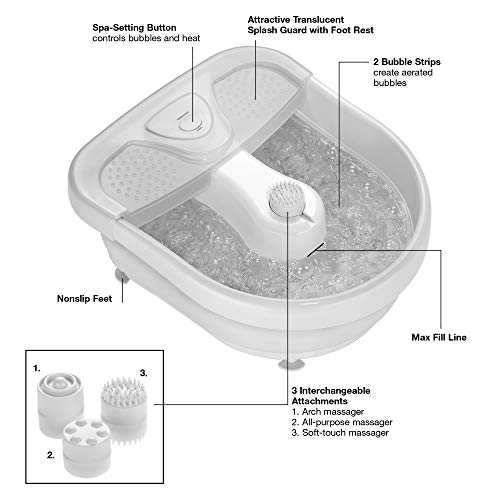 Spa-Setting Button
controls bubbles and heat

Attractive Translucent
Splash Guard with Foot Rest

2 Bubble Strips
create aerated bubbles

Nonslip Feet

Max Fill Line

1.

3.

2.

3 Interchangeable Attachments
1. Arch massager
2. All-purpose massager
3. Soft-touch massager