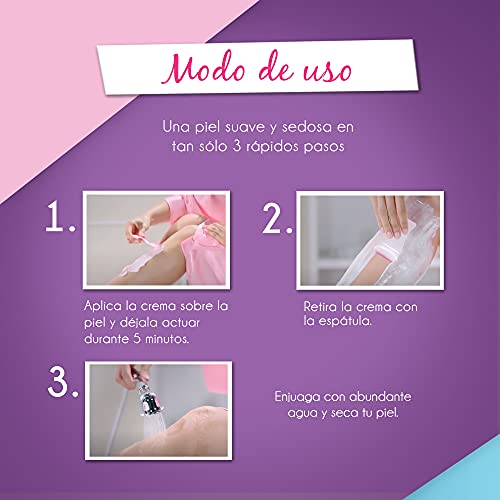 Modo de uso

Una piel suave y sedosa en tan sólo 3 rápidos pasos

1.

Aplica la crema sobre la piel y déjala actuar durante 5 minutos.

2.

Retira la crema con la espátula.

3.

Enjuaga con abundante agua y seca tu piel.