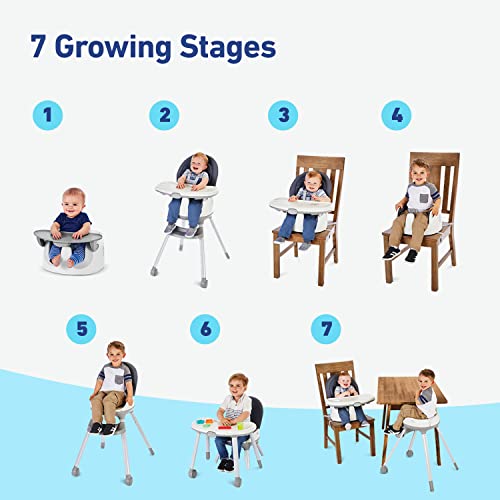 7 Growing Stages

1

2

3

4

5

6

7