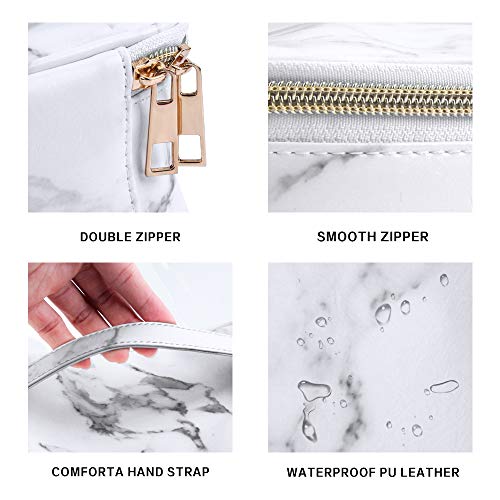 DOUBLE ZIPPER

SMOOTH ZIPPER

COMFORTA HAND STRAP

WATERPROOF PU LEATHER