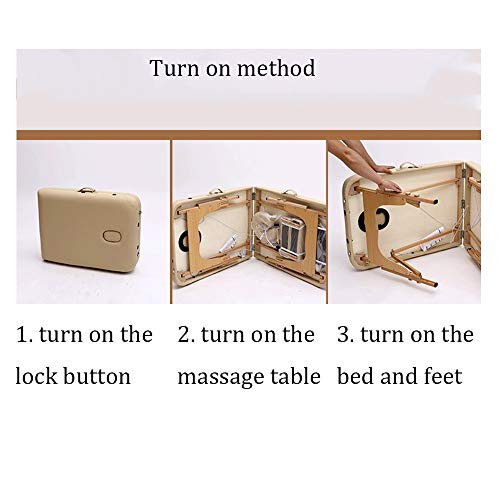 Turn on method

1. turn on the lock button

2. turn on the massage table

3. turn on the bed and feet