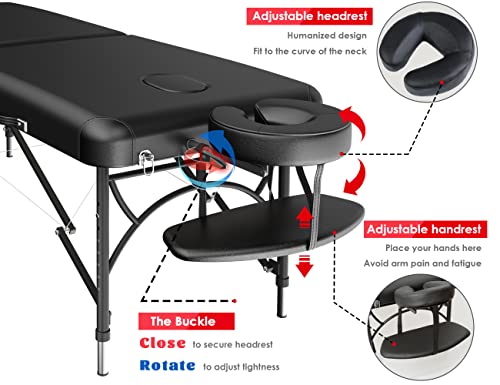 Adjustable headrest
Humanized design
Fit to the curve of the neck

Adjustable handrest
Place your hands here
Avoid arm pain and fatigue

The Buckle
Close to secure headrest
Rotate to adjust tightness