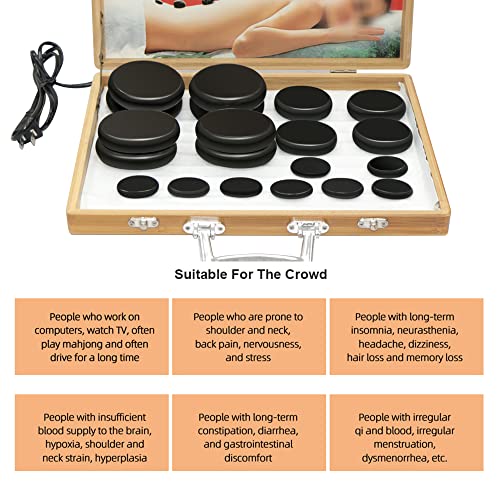 Suitable For The Crowd

People who work on computers, watch TV, often play mahjong and often drive for a long time

People who are prone to shoulder and neck, back pain, nervousness, and stress

People with long-term insomnia, neurasthenia, headache, dizziness, hair loss and memory loss

People with insufficient blood supply to the brain, hypoxia, shoulder and neck strain, hyperplasia

People with long-term constipation, diarrhea, and gastrointestinal discomfort

People with irregular qi and blood, irregular menstruation, dysmenorrhea, etc.