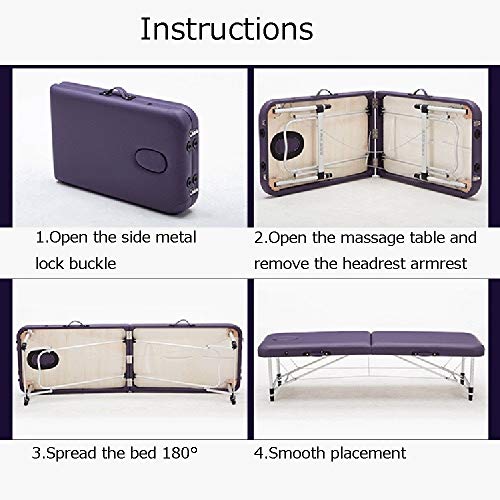 Instructions

1.Open the side metal lock buckle

2.Open the massage table and remove the headrest armrest

3.Spread the bed 180°

4.Smooth placement