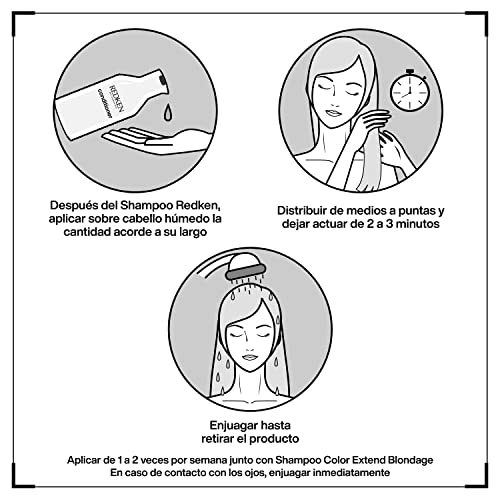 REDKEN
conditioner

Después del Shampoo Redken, aplicar sobre cabello húmedo la cantidad acorde a su largo

Distribuir de medios a puntas y dejar actuar de 2 a 3 minutos

Enjuagar hasta retirar el producto

Aplicar de 1 a 2 veces por semana junto con Shampoo Color Extend Blondage
En caso de contacto con los ojos, enjuagar inmediatamente