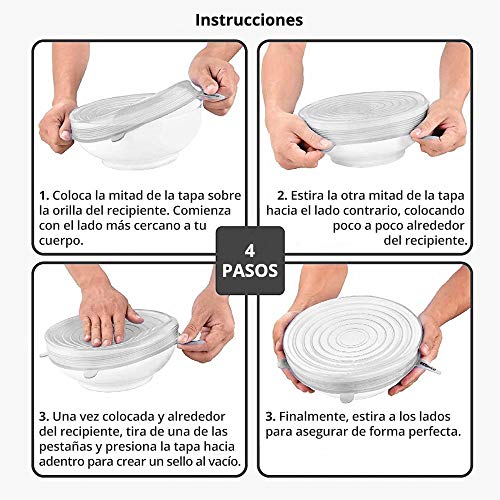 Instrucciones

1. Coloca la mitad de la tapa sobre la orilla del recipiente. Comienza con el lado más cercano a tu cuerpo.

2. Estira la otra mitad de la tapa hacia el lado contrario, colocando poco a poco alrededor del recipiente.

4 PASOS

3. Una vez colocada y alrededor del recipiente, tira de una de las pestañas y presiona la tapa hacia adentro para crear un sello al vacío.

3. Finalmente, estira a los lados para asegurar de forma perfecta.