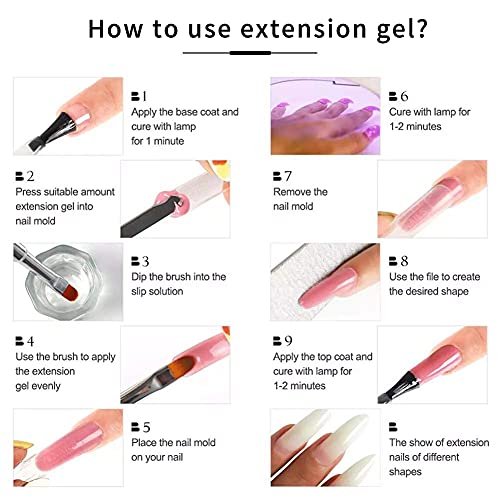 How to use extension gel?

1
Apply the base coat and cure with lamp for 1 minute

2
Press suitable amount extension gel into nail mold

3
Dip the brush into the slip solution

4
Use the brush to apply the extension gel evenly

5
Place the nail mold on your nail

6
Cure with lamp for 1-2 minutes

7
Remove the nail mold

8
Use the file to create the desired shape

9
Apply the top coat and cure with lamp for 1-2 minutes

The show of extension nails of different shapes