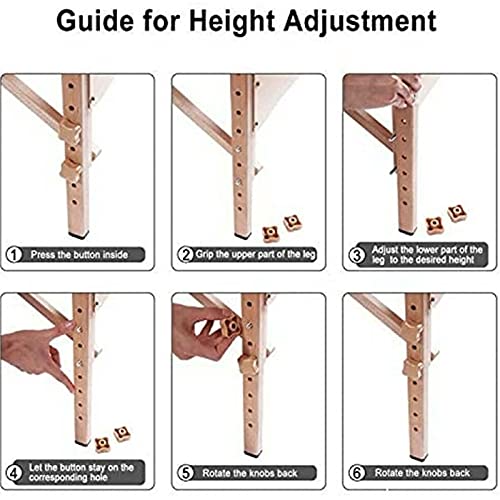 Guide for Height Adjustment

1 Press the button inside

2 Grip the upper part of the leg

3 Adjust the lower part of the leg to the desired height

4 Let the button stay on the corresponding hole

5 Rotate the knobs back

6 Rotate the knobs back