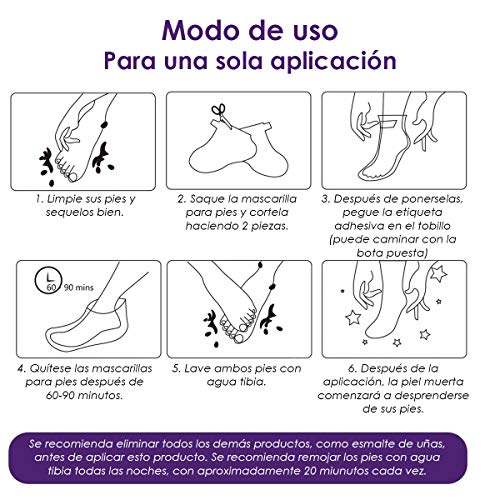 Modo de uso
Para una sola aplicación

1. Limpie sus pies y sequelos bien.

2. Saque la mascarilla para pies y cortela haciendo 2 piezas.

3. Después de ponerselas, pegue la etiqueta adhesiva en el tobillo (puede caminar con la bota puesta)

60 90 mins

4. Quítese las mascarillas para pies después de 60-90 minutos.

5. Lave ambos pies con agua tibia.

6. Después de la aplicación, la piel muerta comenzará a desprenderse de sus pies.

Se recomienda eliminar todos los demás productos, como esmalte de uñas, antes de aplicar esto producto. Se recomienda remojar los pies con agua tibia todas las noches, con aproximadamente 20 miunutos cada vez.