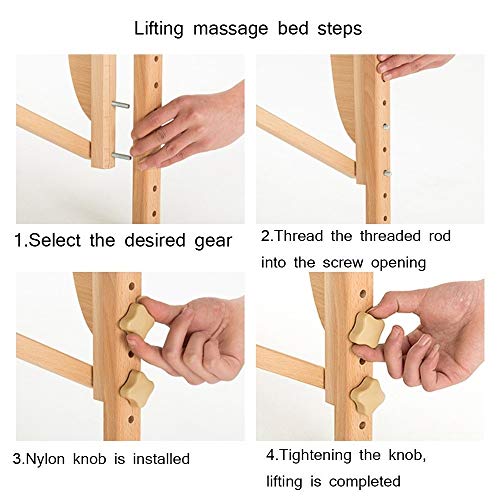 Lifting massage bed steps

1.Select the desired gear

2.Thread the threaded rod into the screw opening

3.Nylon knob is installed

4.Tightening the knob, lifting is completed