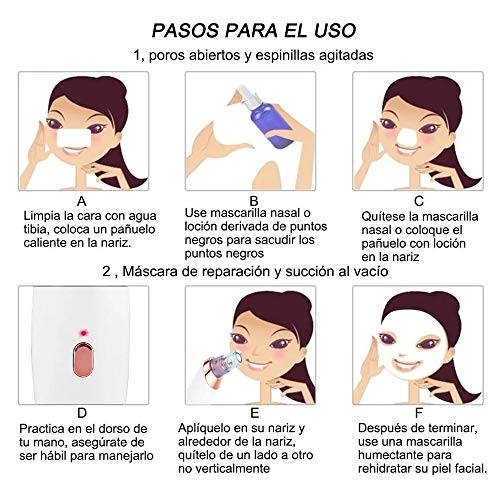 PASOS PARA EL USO

1, poros abiertos y espinillas agitadas

A
Limpia la cara con agua tibia, coloca un pañuelo caliente en la nariz.

B
Use mascarilla nasal o loción derivada de puntos negros para sacudir los puntos negros

C
Quítese la mascarilla nasal o coloque el pañuelo con loción en la nariz

2 , Máscara de reparación y succión al vacío

D
Practica en el dorso de tu mano, asegúrate de ser hábil para manejarlo

E
Aplíquelo en su nariz y alrededor de la nariz, quítelo de un lado a otro no verticalmente

F
Después de terminar, use una mascarilla humectante para rehidratar su piel facial.