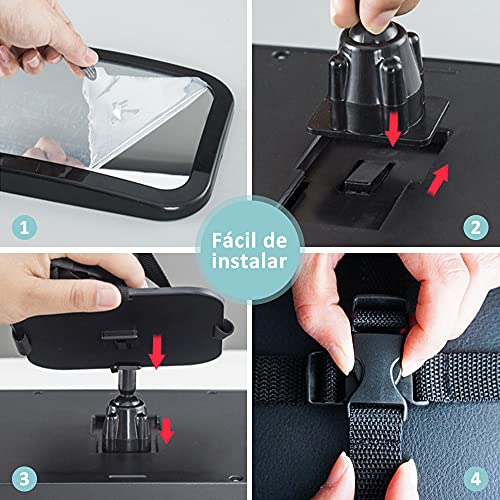 1

2

Fácil de instalar

3

4