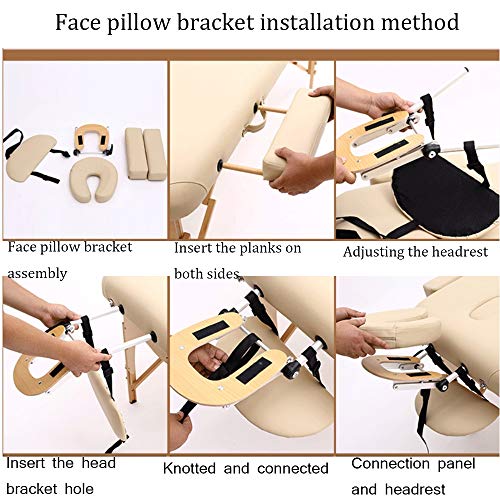 Face pillow bracket installation method

Face pillow bracket assembly

Insert the planks on both sides

Adjusting the headrest

Insert the head bracket hole

Knotted and connected

Connection panel and headrest