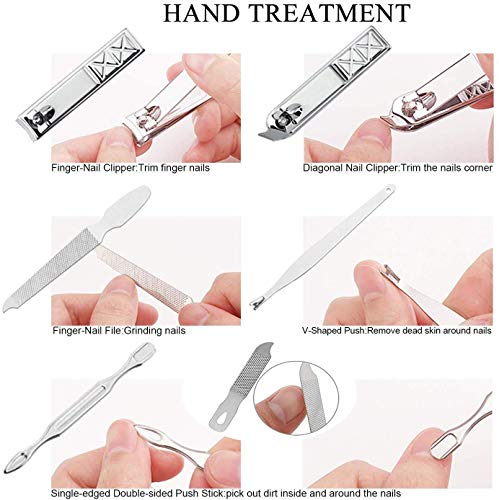 HAND TREATMENT

Finger-Nail Clipper:Trim finger nails

Diagonal Nail Clipper:Trim the nails corner

Finger-Nail File:Grinding nails

V-Shaped Push:Remove dead skin around nails

Single-edged Double-sided Push Stick:pick out dirt inside and around the nails