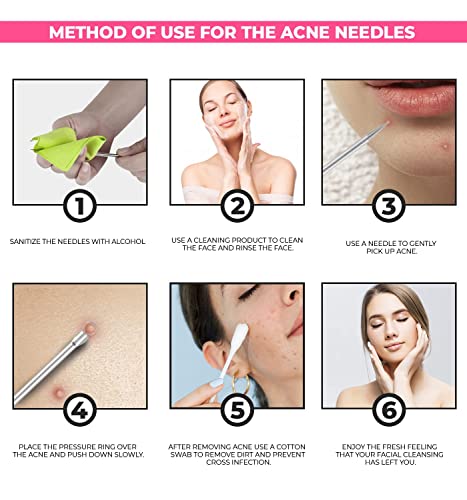 METHOD OF USE FOR THE ACNE NEEDLES

1

SANITIZE THE NEEDLES WITH ALCOHOL

2

USE A CLEANING PRODUCT TO CLEAN THE FACE AND RINSE THE FACE.

3

USE A NEEDLE TO GENTLY PICK UP ACNE.

4

PLACE THE PRESSURE RING OVER THE ACNE AND PUSH DOWN SLOWLY.

5

AFTER REMOVING ACNE USE A COTTON SWAB TO REMOVE DIRT AND PREVENT CROSS INFECTION.

6

ENJOY THE FRESH FEELING THAT YOUR FACIAL CLEANSING HAS LEFT YOU.