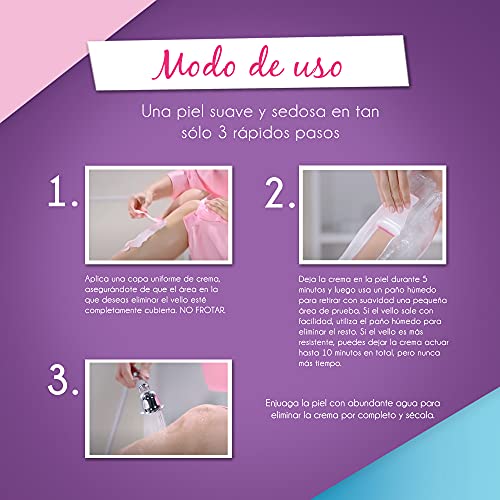 Modo de uso

Una piel suave y sedosa en tan sólo 3 rápidos pasos

1.

Aplica una capa uniforme de crema, asegurándote de que el área en la que deseas eliminar el vello esté completamente cubierta. NO FROTAR.

2.

Deja la crema en la piel durante 5 minutos y luego usa un paño húmedo para retirar con suavidad una pequeña área de prueba. Si el vello sale con facilidad, utiliza el paño húmedo para eliminar el resto. Si el vello es más resistente, puedes dejar la crema actuar hasta 10 minutos en total, pero nunca más tiempo.

3.

Enjuaga la piel con abundante agua para eliminar la crema por completo y sécala.