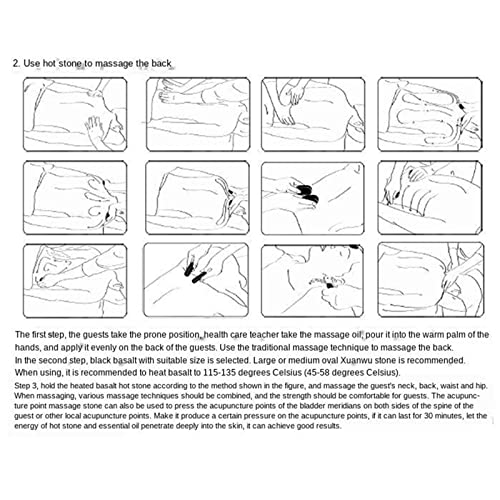 2. Use hot stone to massage the back

The first step, the guests take the prone position, health care teacher take the massage oil, pour it into the warm palm of the hands, and apply it evenly on the back of the guests. Use the traditional massage technique to massage the back.
In the second step, black basalt with suitable size is selected. Large or medium oval Xuanwu stone is recommended. When using, it is recommended to heat basalt to 115-135 degrees Celsius (45-58 degrees Celsius).
Step 3, hold the heated basalt hot stone according to the method shown in the figure, and massage the guest's neck, back, waist and hip. When massaging, various massage techniques should be combined, and the strength should be comfortable for guests. The acupuncture point massage stone can also be used to press the acupuncture points of the bladder meridians on both sides of the spine of the guest or other local acupuncture points. Make it produce a certain pressure on the acupuncture points, if it can last for 30 minutes, let the energy of hot stone and essential oil penetrate deeply into the skin, it can achieve good results.