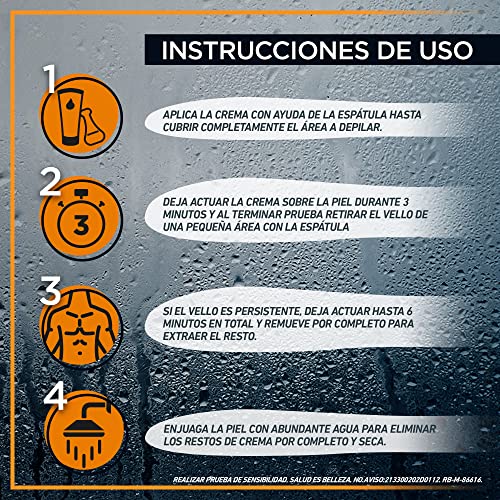 INSTRUCCIONES DE USO

1

APLICA LA CREMA CON AYUDA DE LA ESPÁTULA HASTA CUBRIR COMPLETAMENTE EL ÁREA A DEPILAR.

2

3

DEJA ACTUAR LA CREMA SOBRE LA PIEL DURANTE 3 MINUTOS Y AL TERMINAR PRUEBA RETIRAR EL VELLO DE UNA PEQUEÑA ÁREA CON LA ESPÁTULA

3

SI EL VELLO ES PERSISTENTE, DEJA ACTUAR HASTA 6 MINUTOS EN TOTAL Y REMUEVE POR COMPLETO PARA EXTRAER EL RESTO.

4

ENJUAGA LA PIEL CON ABUNDANTE AGUA PARA ELIMINAR LOS RESTOS DE CREMA POR COMPLETO Y SECA.

REALIZAR PRUEBA DE SENSIBILIDAD. SALUD ES BELLEZA. NO.AVISO:213300202D0112. RB-M-86616.