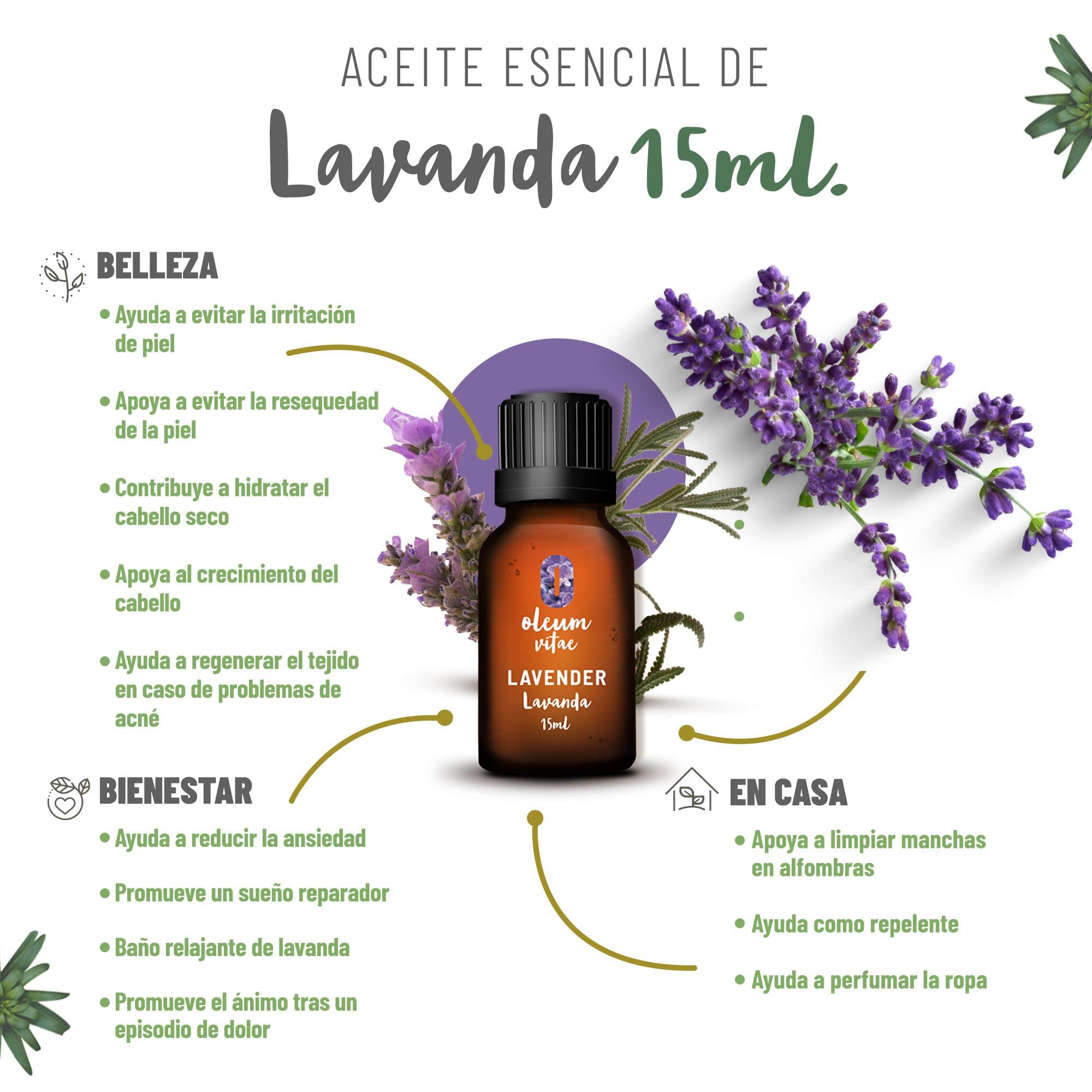 ACEITE ESENCIAL DE

Lavanda 15ml.

BELLEZA

• Ayuda a evitar la irritación de piel

• Apoya a evitar la resequedad de la piel

• Contribuye a hidratar el cabello seco

• Apoya al crecimiento del cabello

• Ayuda a regenerar el tejido en caso de problemas de acné

oleum vitae

LAVENDER
Lavanda
15ml

BIENESTAR

• Ayuda a reducir la ansiedad

• Promueve un sueño reparador

• Baño relajante de lavanda

• Promueve el ánimo tras un episodio de dolor

EN CASA

• Apoya a limpiar manchas en alfombras

• Ayuda como repelente

• Ayuda a perfumar la ropa