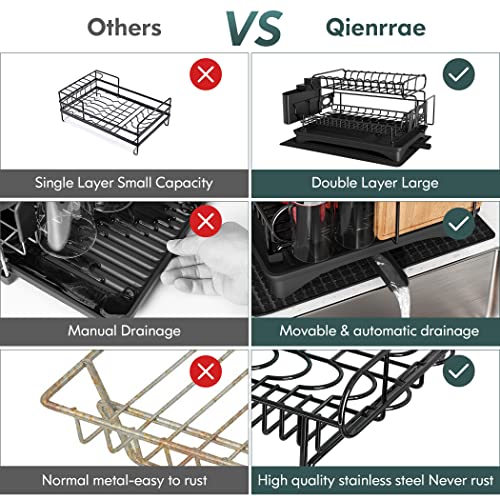 Others VS Qienrrae

Single Layer Small Capacity

Double Layer Large

Manual Drainage

Movable & automatic drainage

Normal metal-easy to rust

High quality stainless steel Never rust