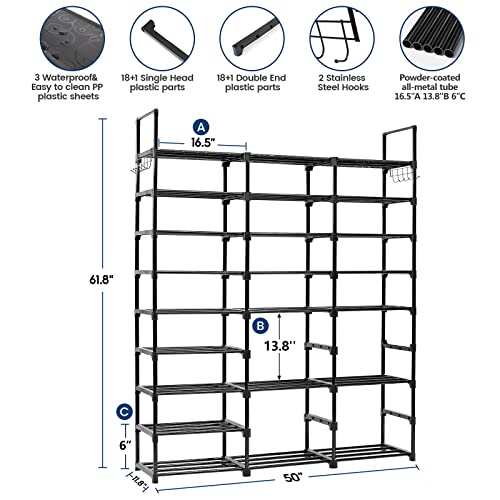 3 Waterproof& Easy to clean PP plastic sheets

18+1 Single Head plastic parts

18+1 Double End plastic parts

2 Stainless Steel Hooks

Powder-coated all-metal tube 16.5"A 13.8"B 6"C

A

16.5"

61.8"

B

13.8''

C

6"

11.8"

50"