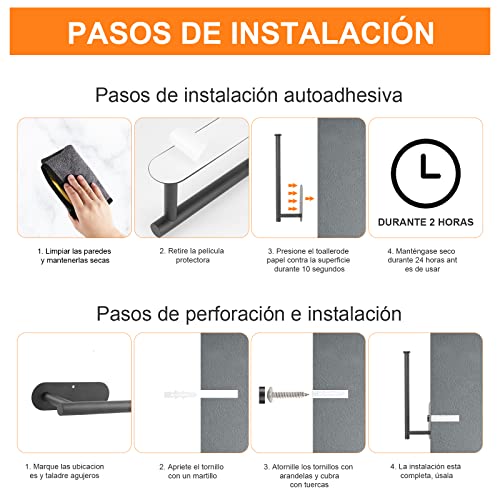 PASOS DE INSTALACIÓN

Pasos de instalación autoadhesiva

DURANTE 2 HORAS

1. Limpiar las paredes y mantenerlas secas

2. Retire la película protectora

3. Presione el toallerode papel contra la superficie durante 10 segundos

4. Manténgase seco durante 24 horas ant es de usar

Pasos de perforación e instalación

1. Marque las ubicacion es y taladre agujeros

2. Apriete el tornillo con un martillo

3. Atornille los tornillos con arandelas y cubra con tuercas

4. La instalación esta completa, úsala