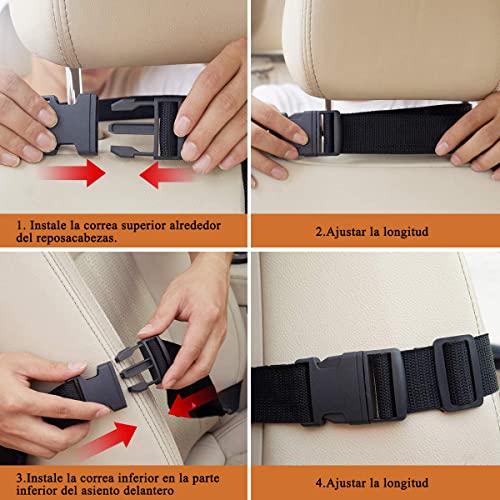 1. Instale la correa superior alrededor del reposacabezas.

2.Ajustar la longitud

3.Instale la correa inferior en la parte inferior del asiento delantero

4.Ajustar la longitud