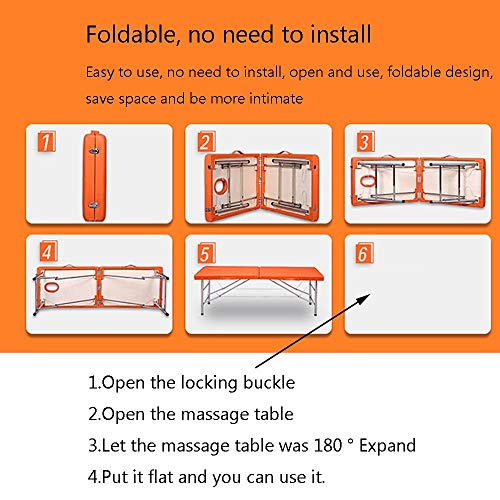 Foldable, no need to install

Easy to use, no need to install, open and use, foldable design, save space and be more intimate

1

2

3

4

5

6

1.Open the locking buckle

2.Open the massage table

3.Let the massage table was 180 ° Expand

4.Put it flat and you can use it.