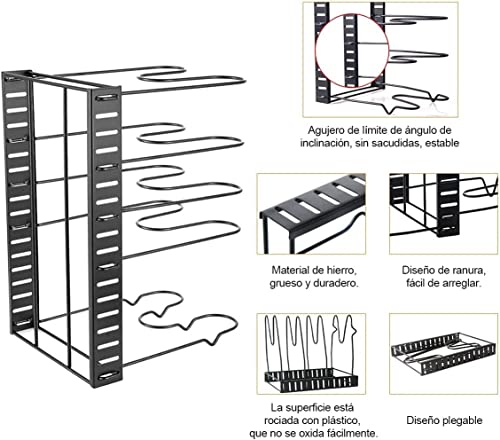 Agujero de límite de ángulo de inclinación, sin sacudidas, estable

Material de hierro, grueso y duradero.

Diseño de ranura, fácil de arreglar.

La superficie está rociada con plástico, que no se oxida fácilmente.

Diseño plegable