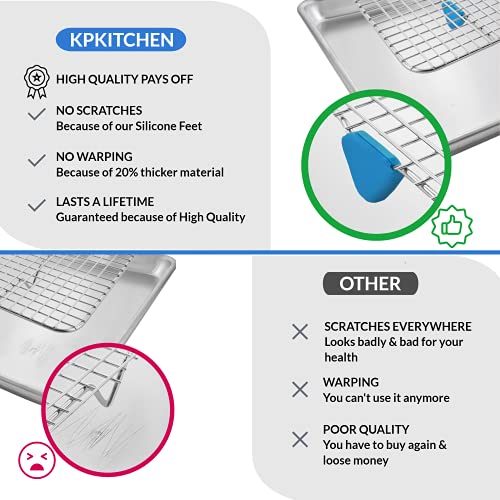 KPKITCHEN

HIGH QUALITY PAYS OFF

NO SCRATCHES
Because of our Silicone Feet

NO WARPING
Because of 20% thicker material

LASTS A LIFETIME
Guaranteed because of High Quality

OTHER

SCRATCHES EVERYWHERE
Looks badly & bad for your health

WARPING
You can't use it anymore

POOR QUALITY
You have to buy again & loose money