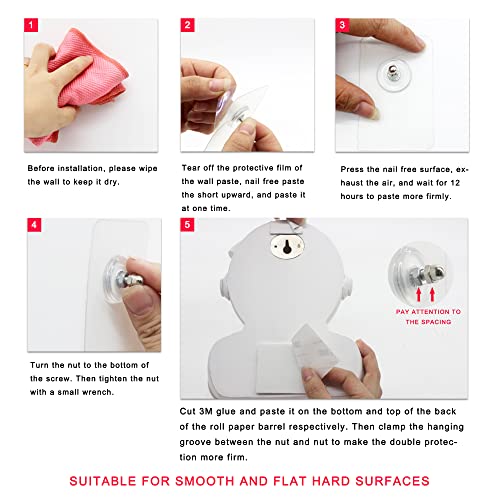 1

Before installation, please wipe the wall to keep it dry.

2

Tear off the protective film of the wall paste, nail free paste the short upward, and paste it at one time.

3

Press the nail free surface, exhaust the air, and wait for 12 hours to paste more firmly.

4

Turn the nut to the bottom of the screw. Then tighten the nut with a small wrench.

5

PAY ATTENTION TO THE SPACING

Cut 3M glue and paste it on the bottom and top of the back of the roll paper barrel respectively. Then clamp the hanging groove between the nut and nut to make the double protection more firm.

SUITABLE FOR SMOOTH AND FLAT HARD SURFACES