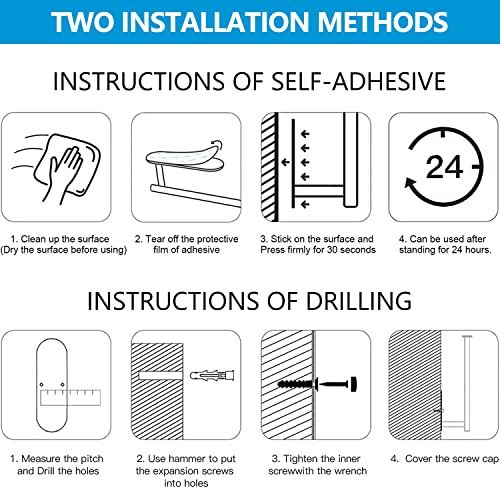 TWO INSTALLATION METHODS

INSTRUCTIONS OF SELF-ADHESIVE

24

1. Clean up the surface (Dry the surface before using)

2. Tear off the protective film of adhesive

3. Stick on the surface and Press firmly for 30 seconds

4. Can be used after standing for 24 hours.

INSTRUCTIONS OF DRILLING

1. Measure the pitch and Drill the holes

2. Use hammer to put the expansion screws into holes

3. Tighten the inner screwwith the wrench

4. Cover the screw cap